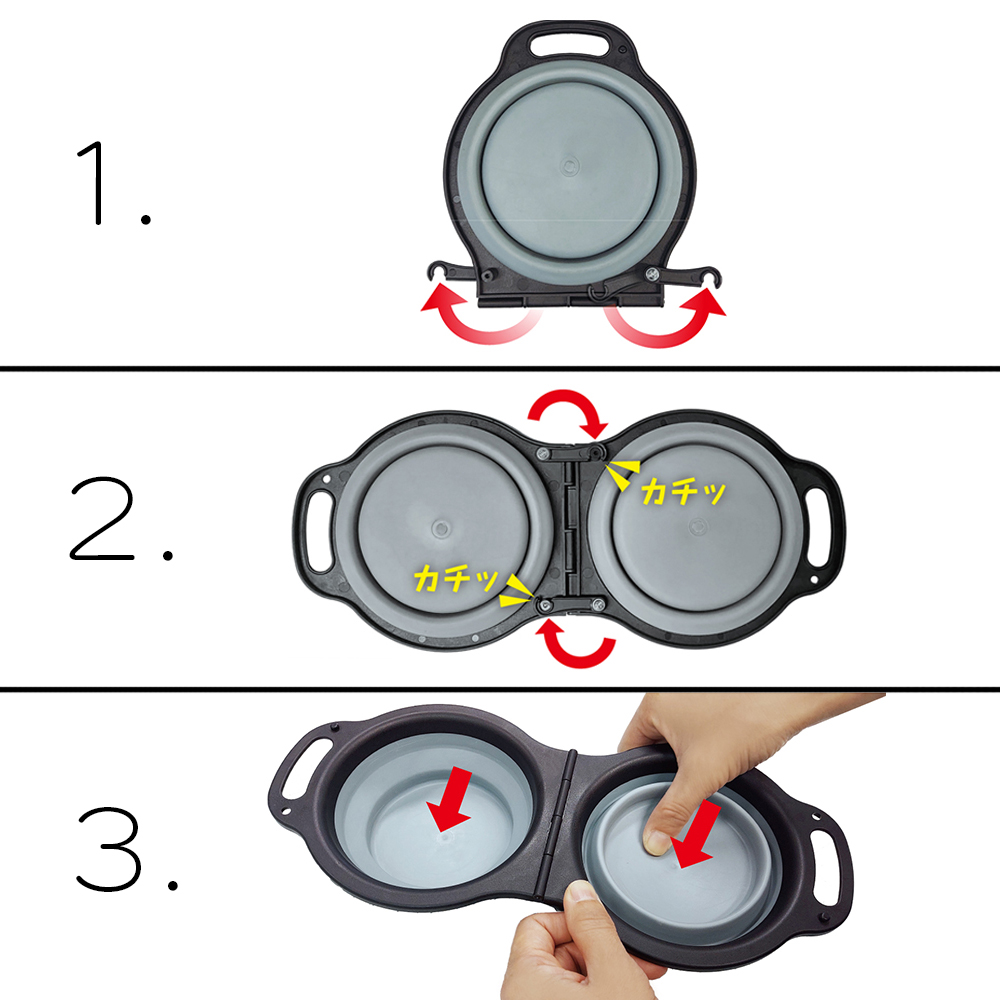 1.

2.

カチッ

カチッ

3.