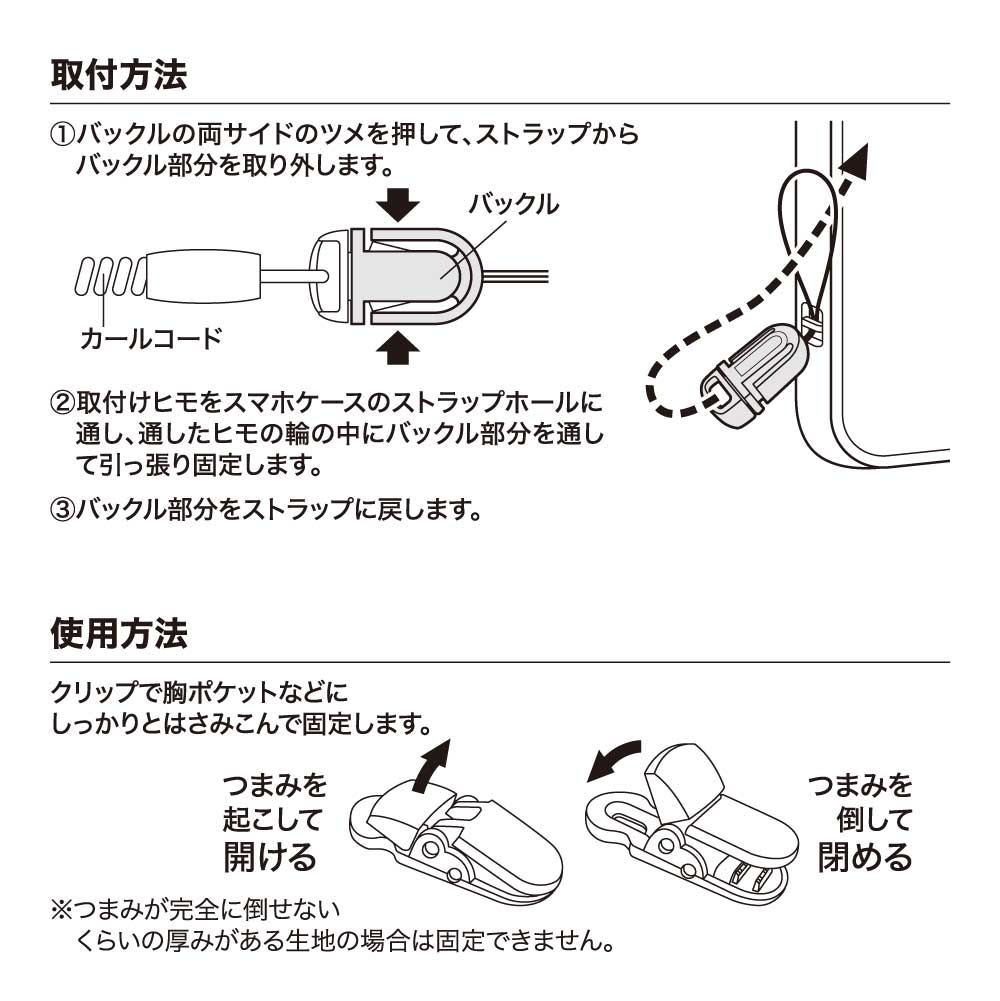 取付方法

①バックルの両サイドのツメを押して、ストラップからバックル部分を取り外します。

バックル

カールコード

②取付けヒモをスマホケースのストラップホールに通し、通したヒモの輪の中にバックル部分を通して引っ張り固定します。

③バックル部分をストラップに戻します。

使用方法

クリップで胸ポケットなどにしっかりとはさみこんで固定します。

つまみを起こして開ける

つまみを倒して閉める

※つまみが完全に倒せないくらいの厚みがある生地の場合は固定できません。