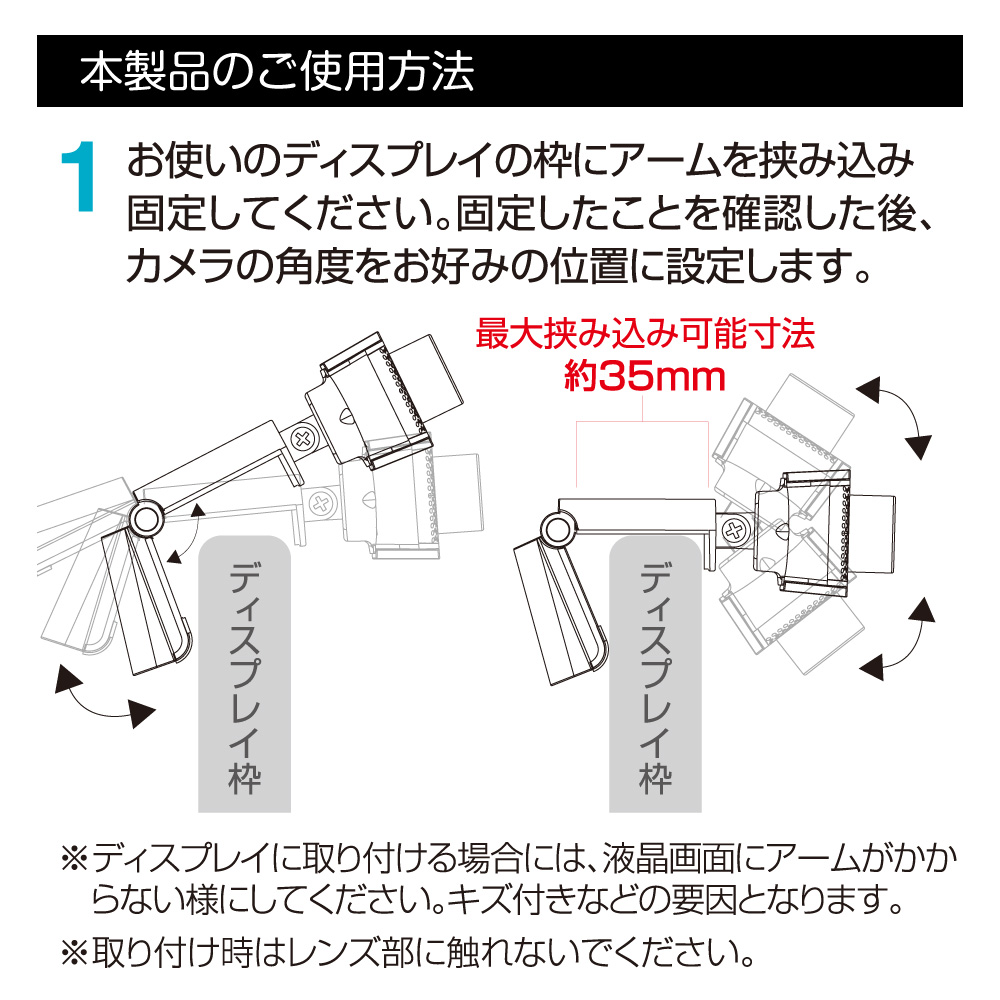 本製品のご使用方法

1 お使いのディスプレイの枠にアームを挟み込み固定してください。固定したことを確認した後、カメラの角度をお好みの位置に設定します。

最大挟み込み可能寸法
約35mm

ディスプレイ枠

ディスプレイ枠

※ディスプレイに取り付ける場合には、液晶画面にアームがかからない様にしてください。キズ付きなどの要因となります。

※取り付け時はレンズ部に触れないでください。