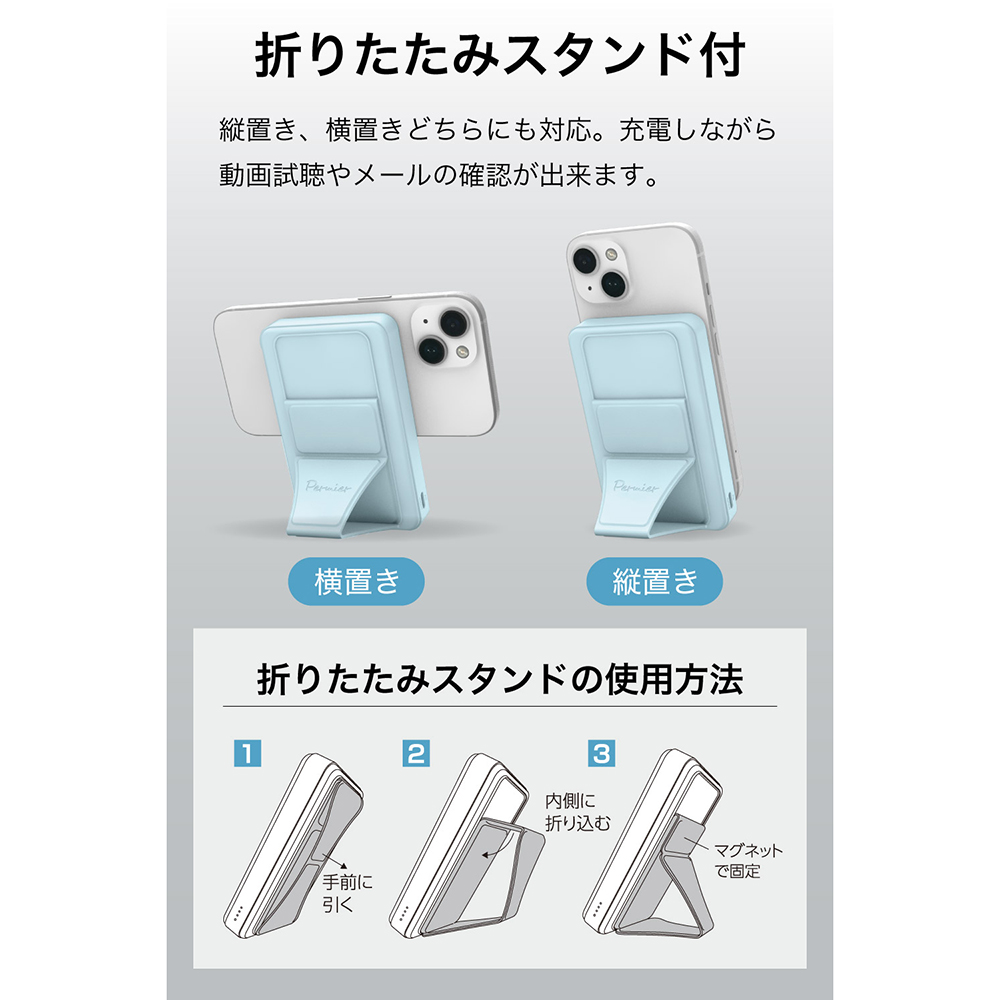 折りたたみスタンド付

縦置き、横置きどちらにも対応。充電しながら動画試聴やメールの確認が出来ます。

Permier

Permier

横置き

縦置き

折りたたみスタンドの使用方法

1

手前に引く

2

内側に折り込む

3

マグネットで固定